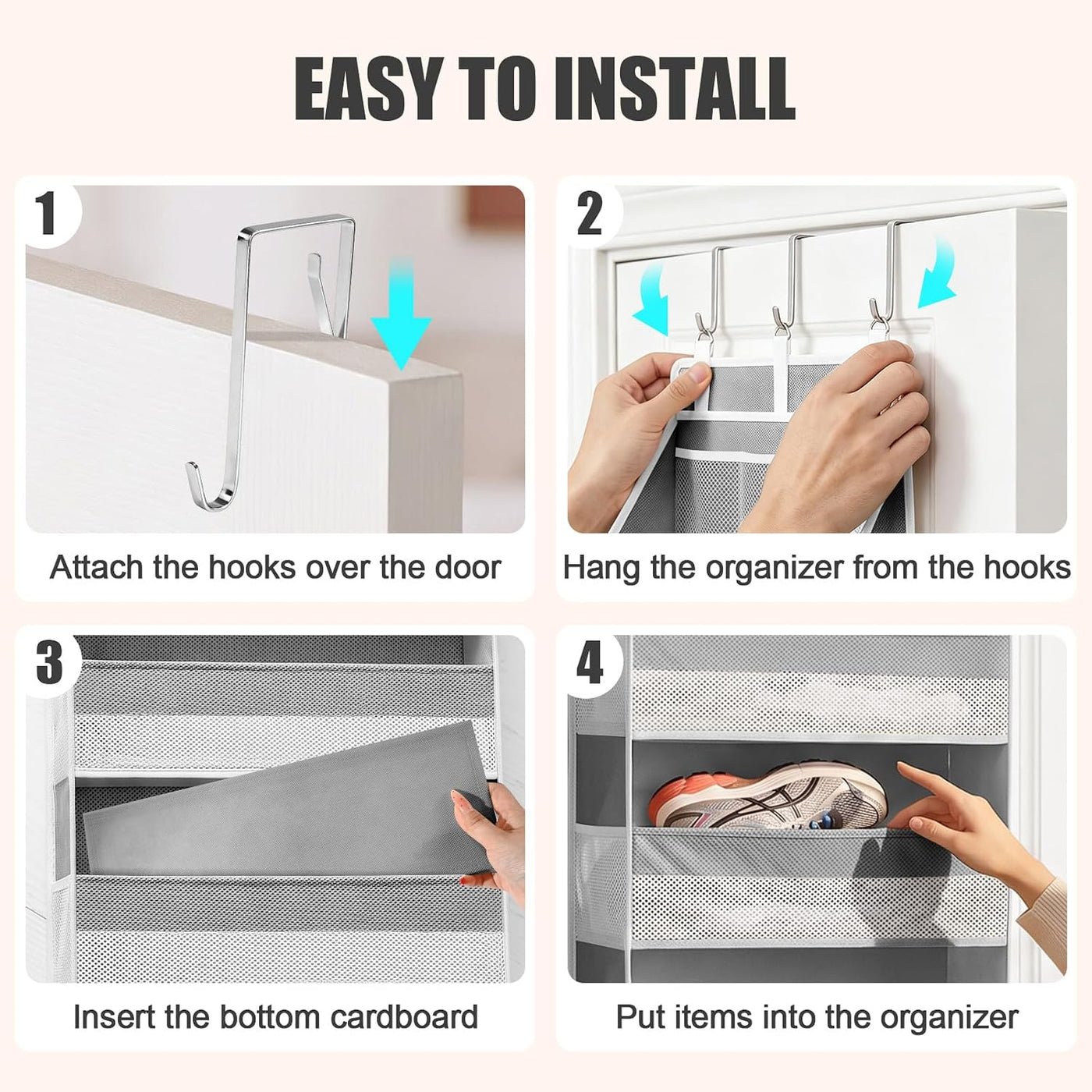 EASY TO INSTALL

1

Attach the hooks over the door

2

Hang the organizer from the hooks

3

Insert the bottom cardboard

4

Put items into the organizer