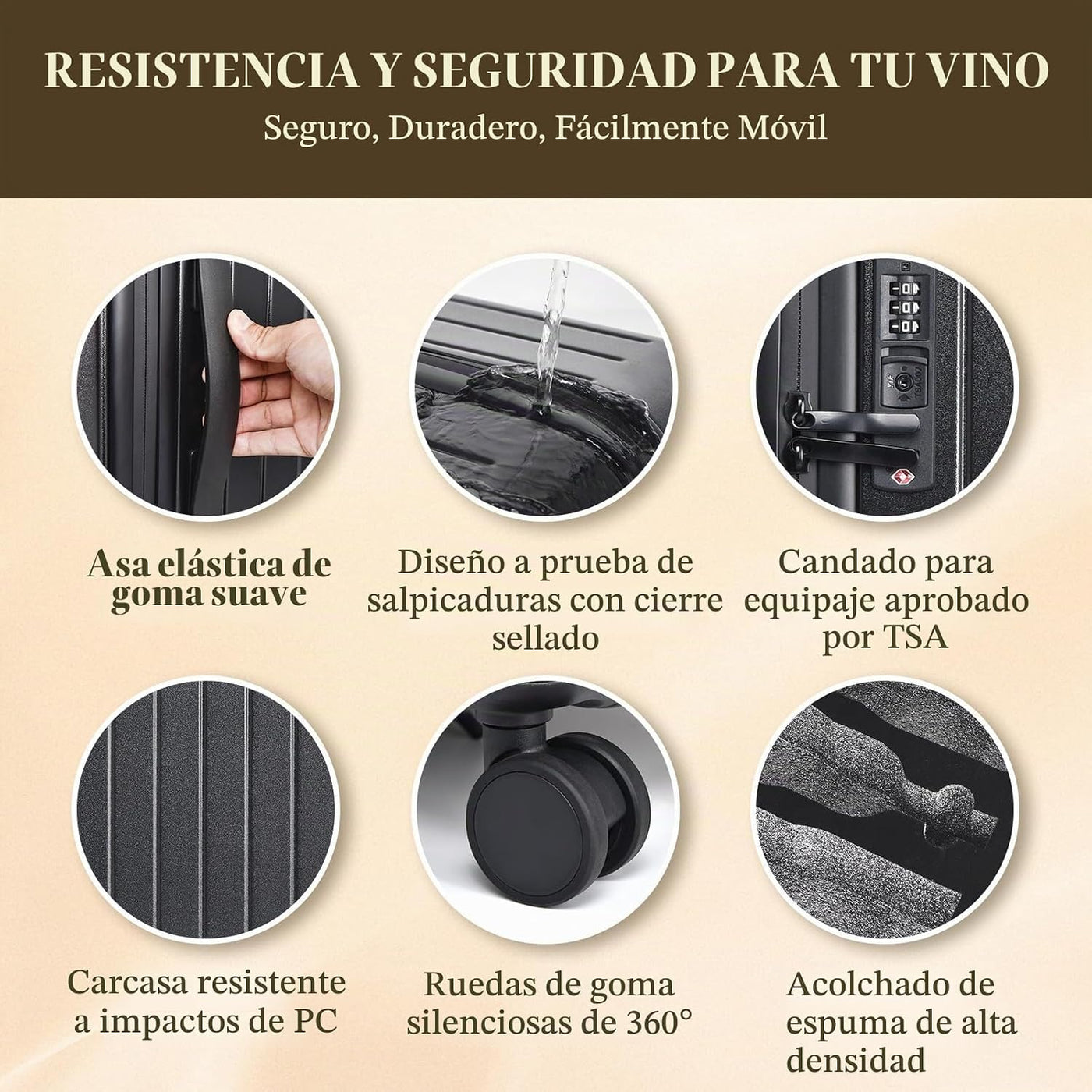 RESISTENCIA Y SEGURIDAD PARA TU VINO

Seguro, Duradero, Fácilmente Móvil

Asa elástica de goma suave

Diseño a prueba de salpicaduras con cierre sellado

Candado para equipaje aprobado por TSA

Carcasa resistente a impactos de PC

Ruedas de goma silenciosas de 360°

Acolchado de espuma de alta densidad