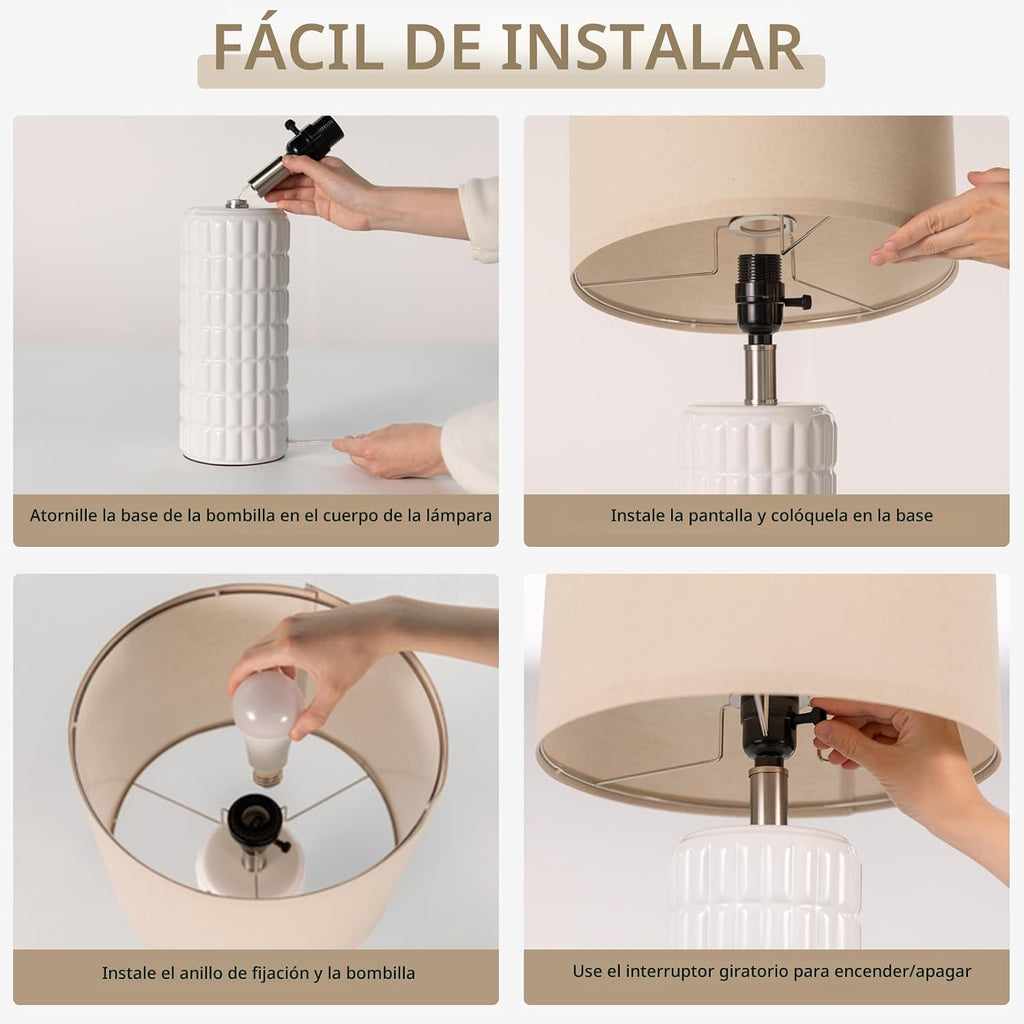 FÁCIL DE INSTALAR

Atornille la base de la bombilla en el cuerpo de la lámpara

Instale la pantalla y colóquela en la base

Instale el anillo de fijación y la bombilla

Use el interruptor giratorio para encender/apagar