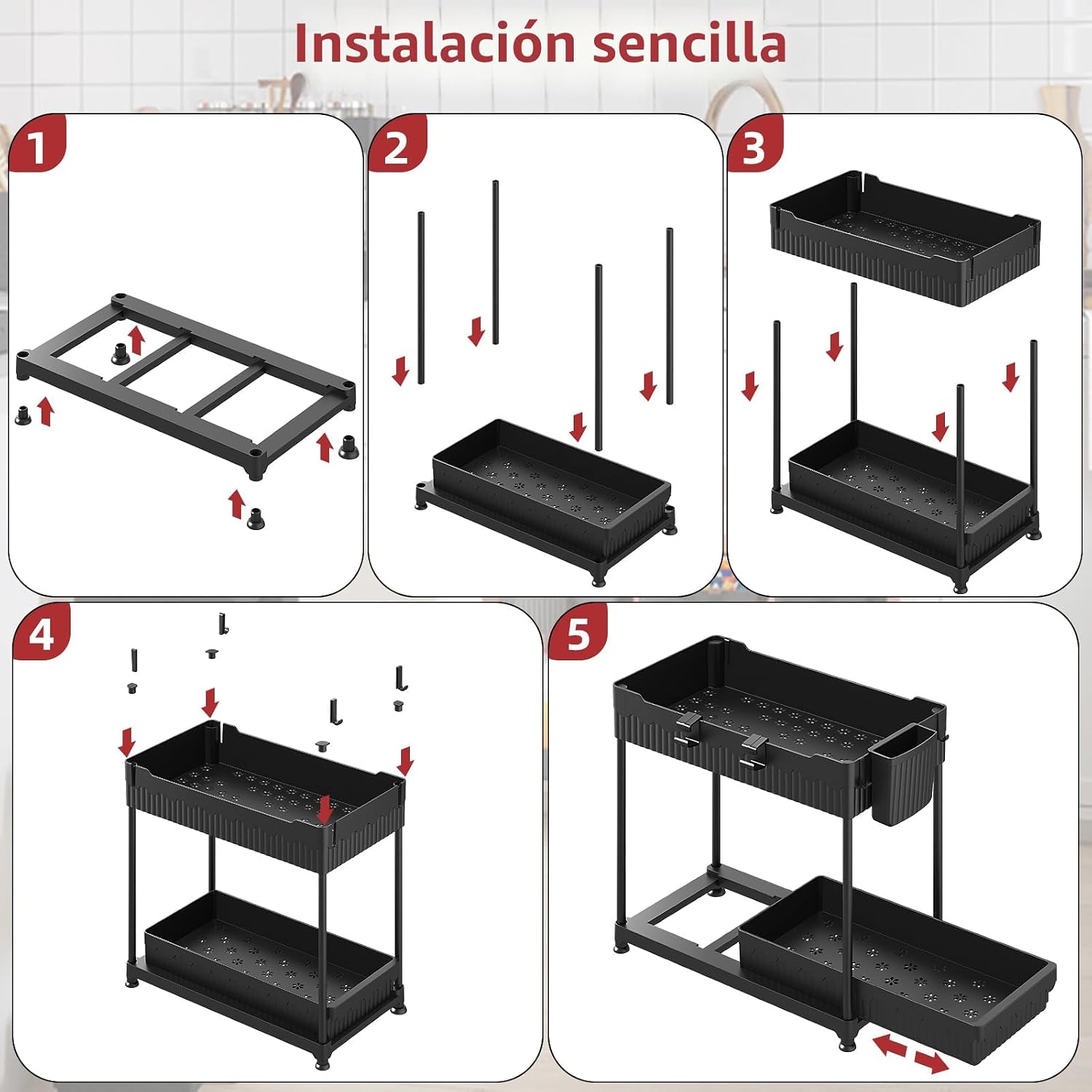 Instalación sencilla

1

2

3

4

5