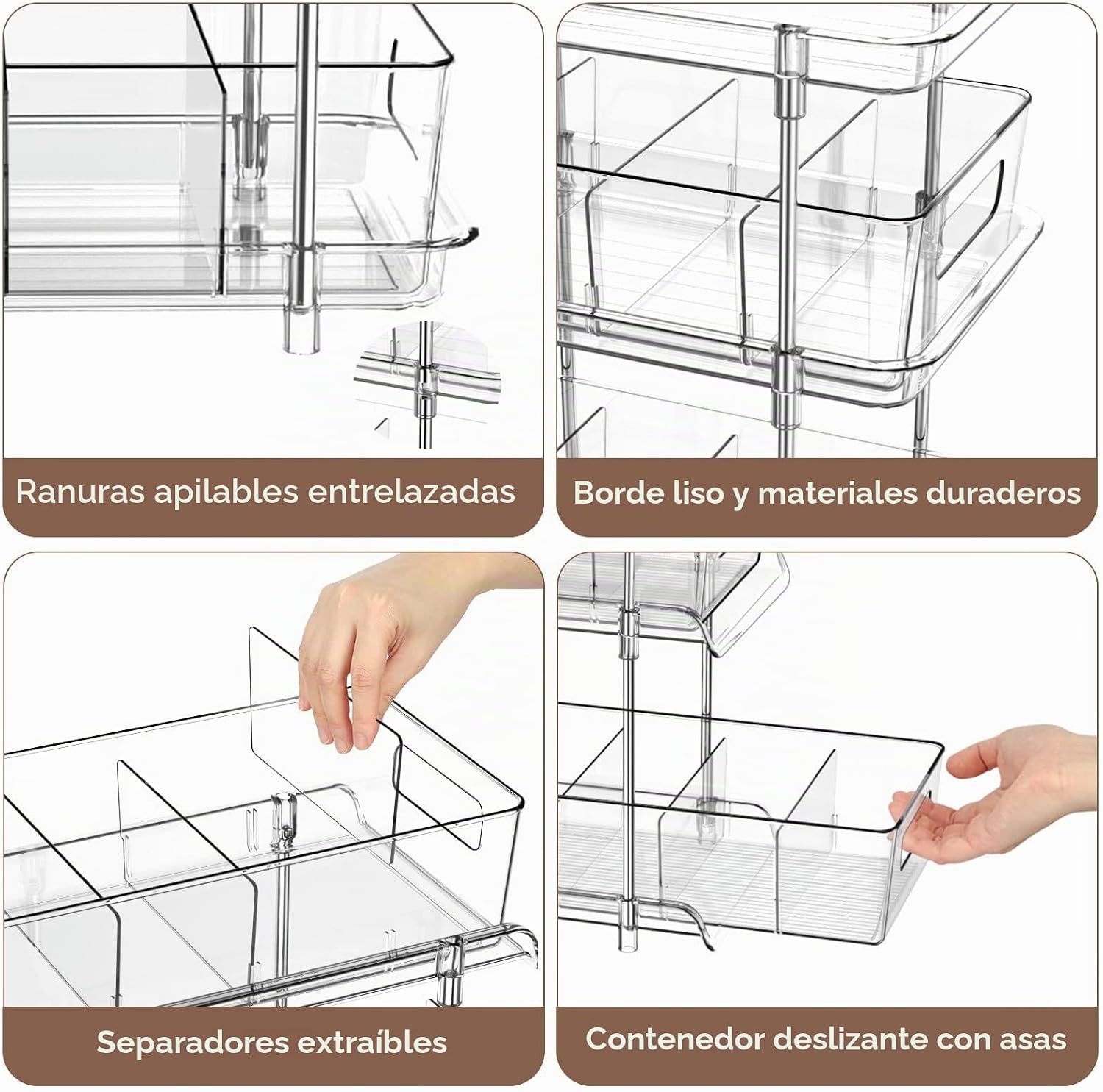 Ranuras apilables entrelazadas

Borde liso y materiales duraderos

Separadores extraíbles

Contenedor deslizante con asas