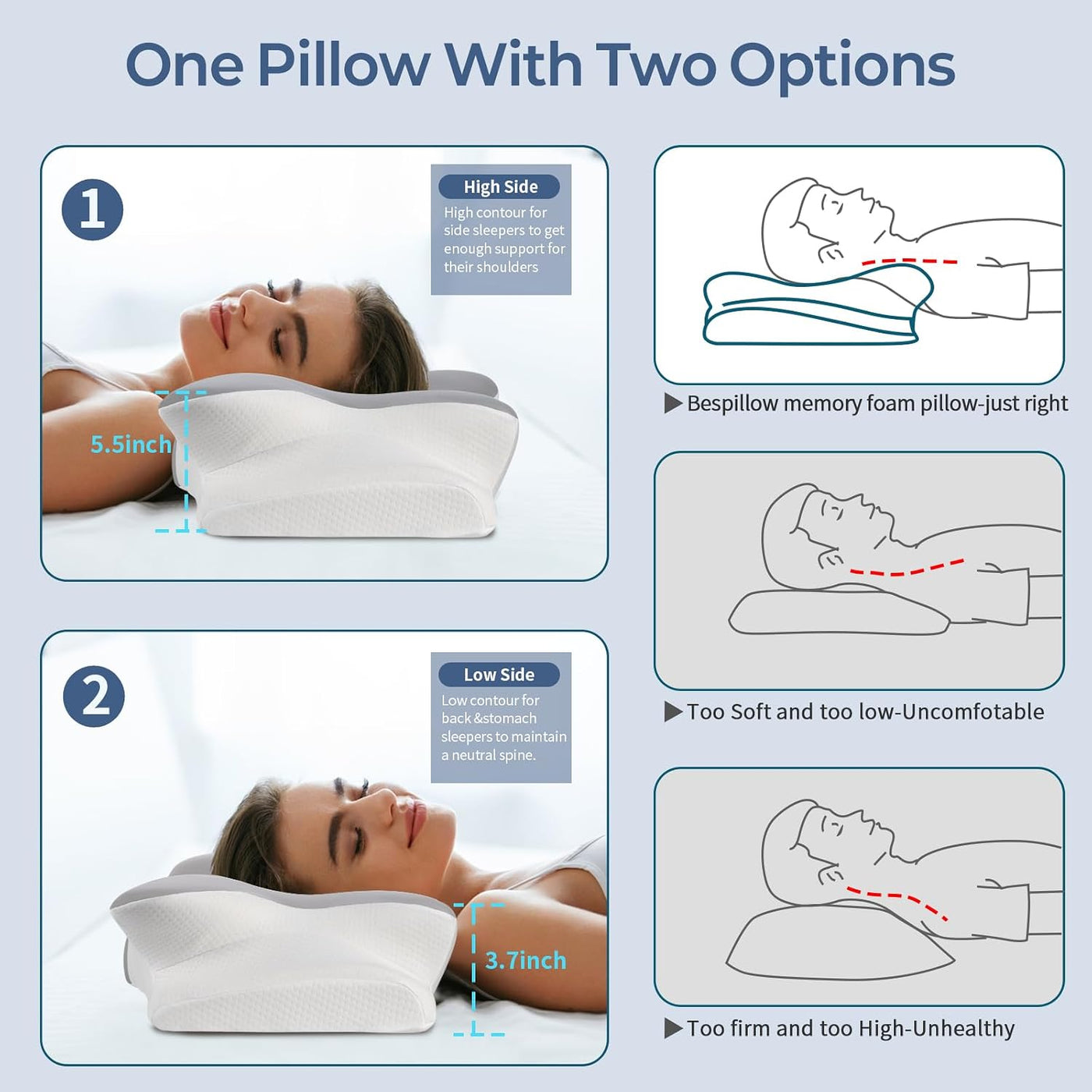 One Pillow With Two Options

1

High Side

High contour for side sleepers to get enough support for their shoulders

5.5inch

2

Low Side

Low contour for back &stomach sleepers to maintain a neutral spine.

3.7inch

▶ Bespillow memory foam pillow-just right

▶ Too Soft and too low-Uncomfotable

▶ Too firm and too High-Unhealthy