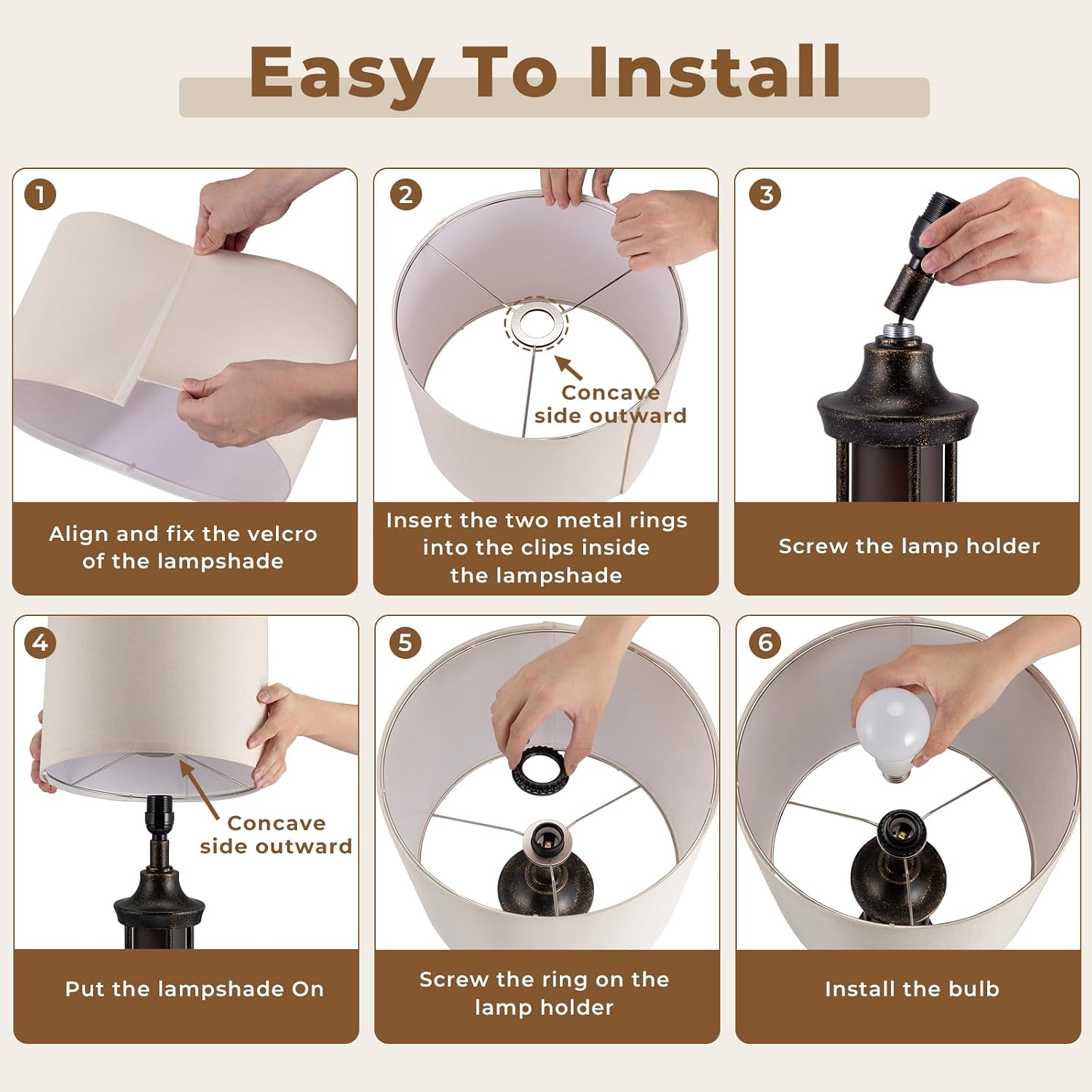 Easy To Install

1

Align and fix the velcro of the lampshade

2

Concave side outward

Insert the two metal rings into the clips inside the lampshade

3

Screw the lamp holder

4

Concave side outward

Put the lampshade On

5

Screw the ring on the lamp holder

6

Install the bulb