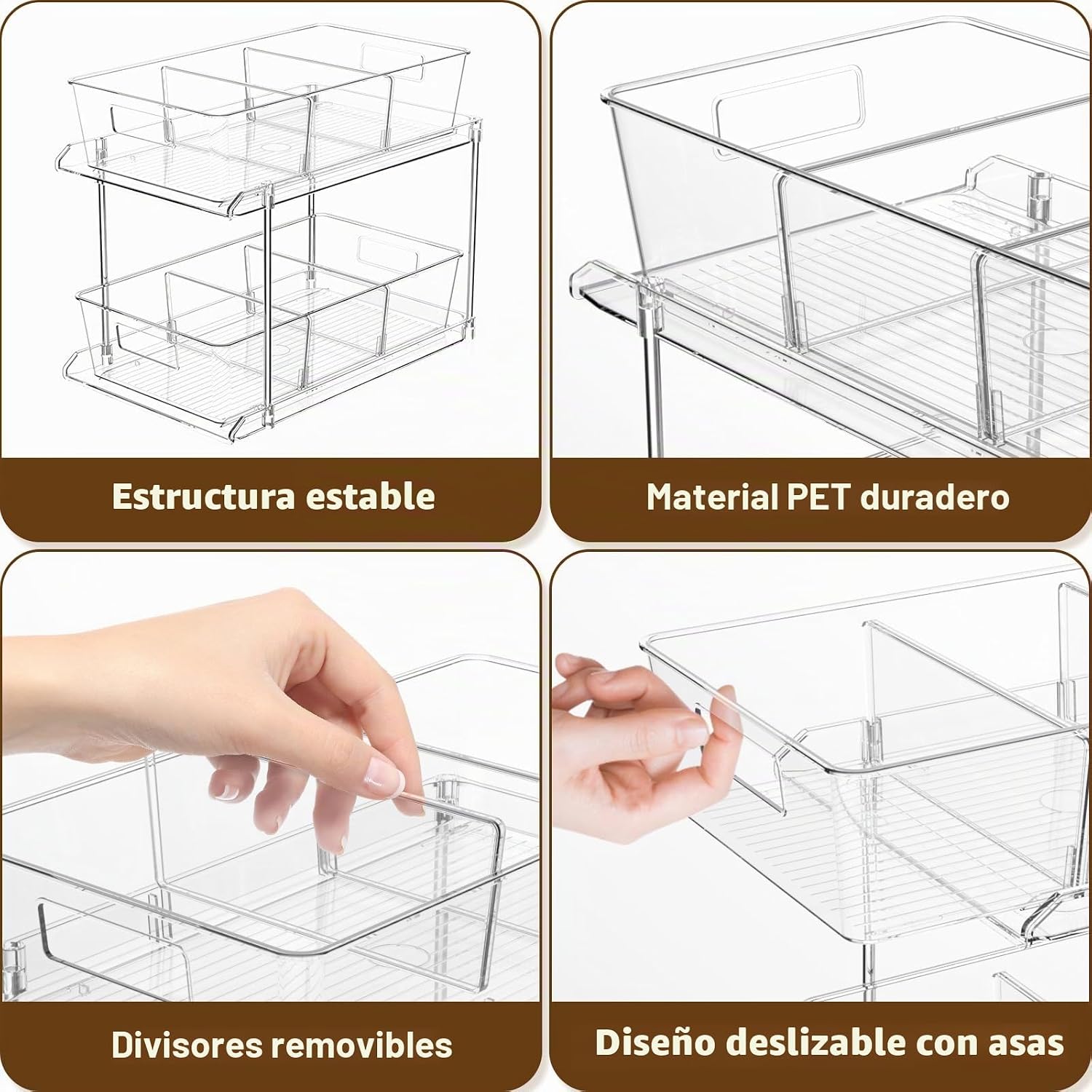 Estructura estable

Material PET duradero

Divisores removibles

Diseño deslizable con asas