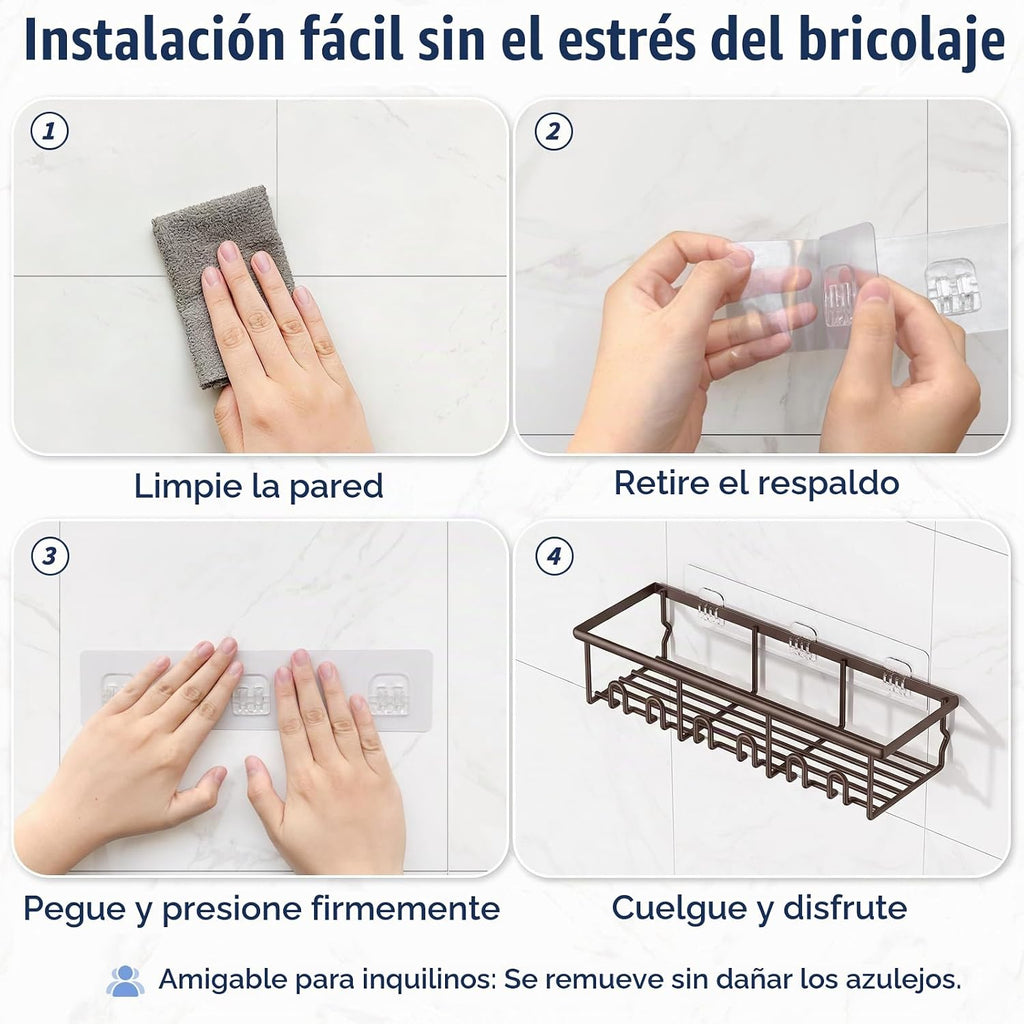 Instalación fácil sin el estrés del bricolaje

1

Limpie la pared

2

Retire el respaldo

3

Pegue y presione firmemente

4

Cuelgue y disfrute

Amigable para inquilinos: Se remueve sin dañar los azulejos.