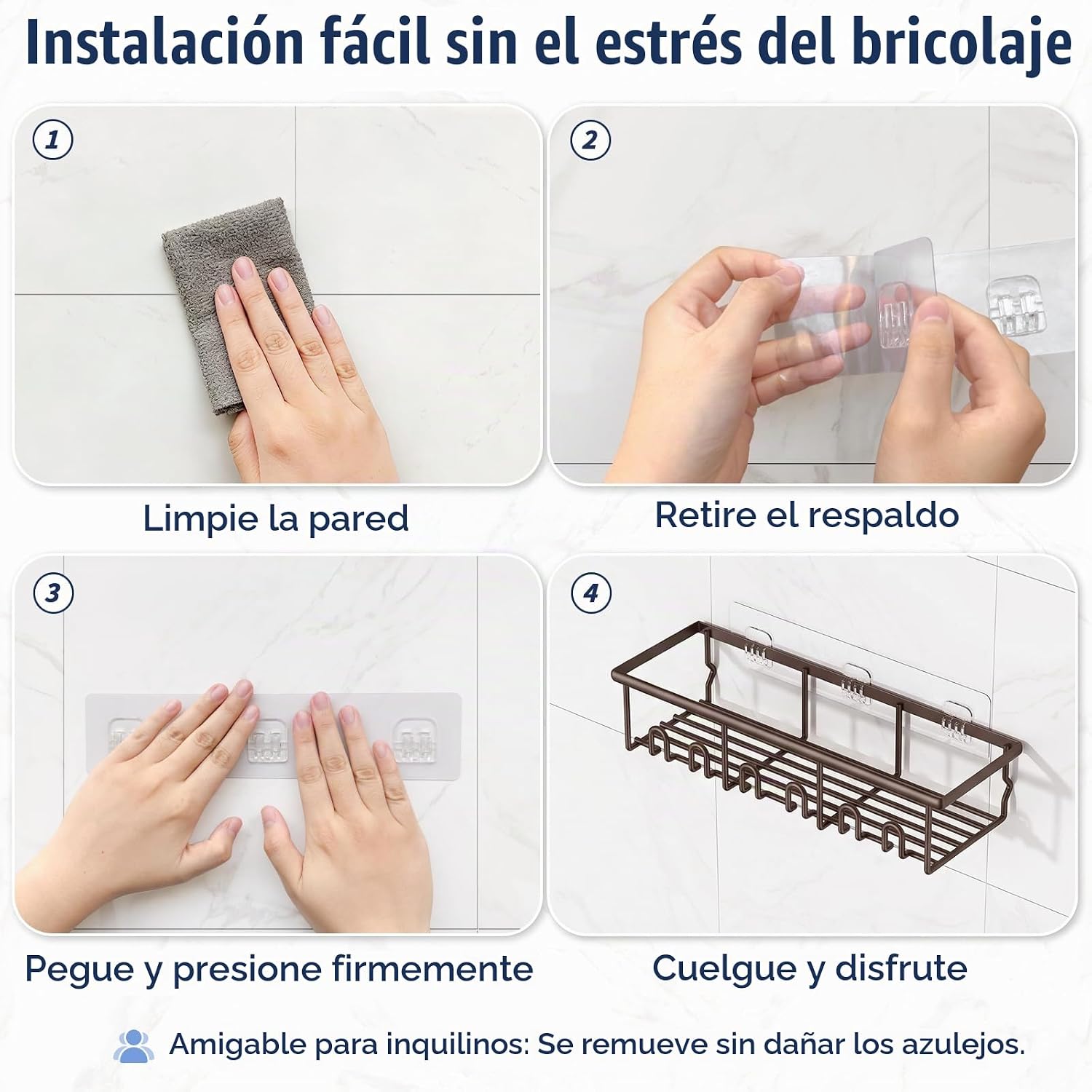 Instalación fácil sin el estrés del bricolaje

1

Limpie la pared

2

Retire el respaldo

3

Pegue y presione firmemente

4

Cuelgue y disfrute

Amigable para inquilinos: Se remueve sin dañar los azulejos.