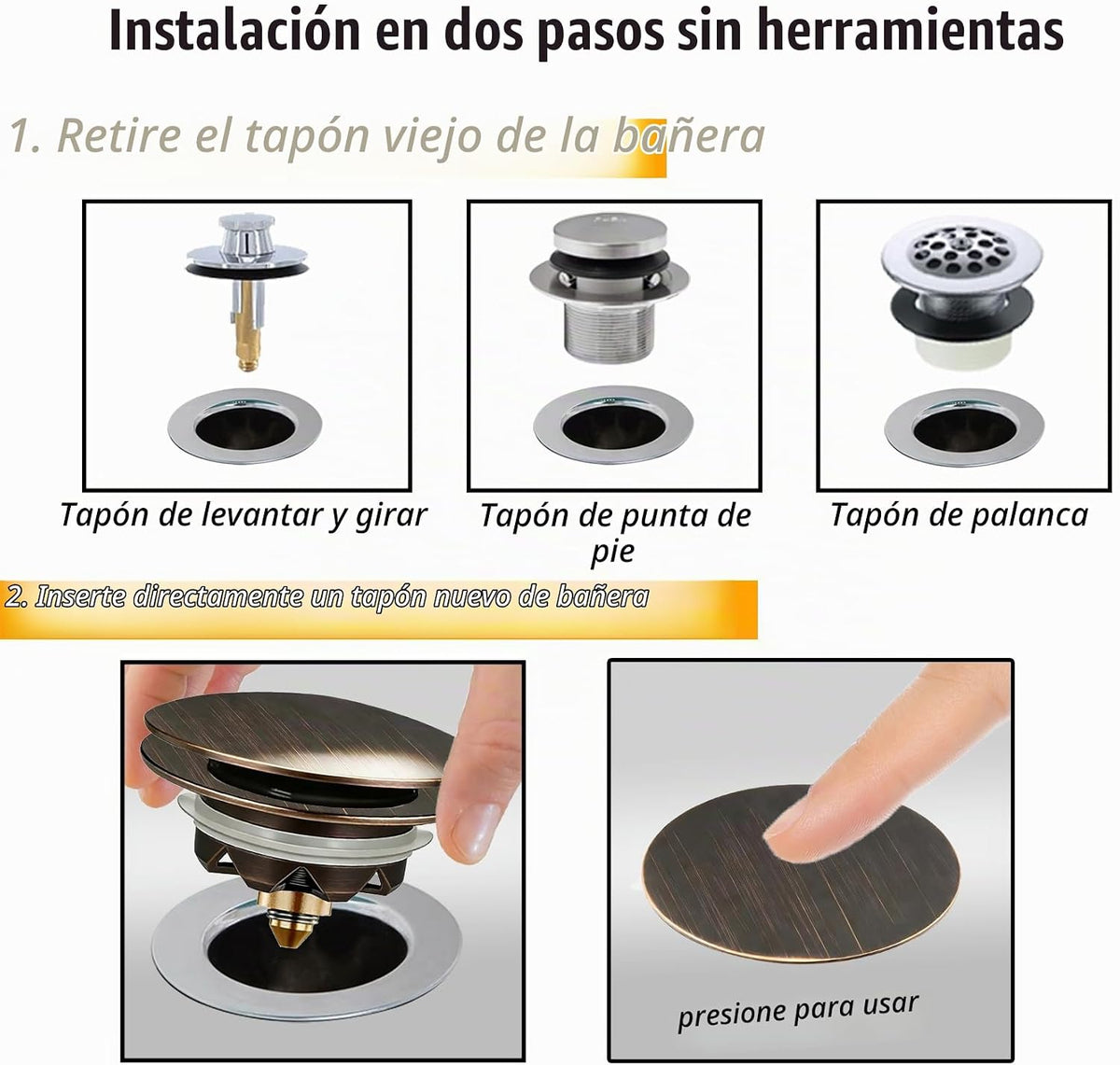 Instalación en dos pasos sin herramientas

1. Retire el tapón viejo de la bañera

Tapón de levantar y girar

Tapón de punta de pie

Tapón de palanca

2. Inserte directamente un tapón nuevo de bañera

presione para usar