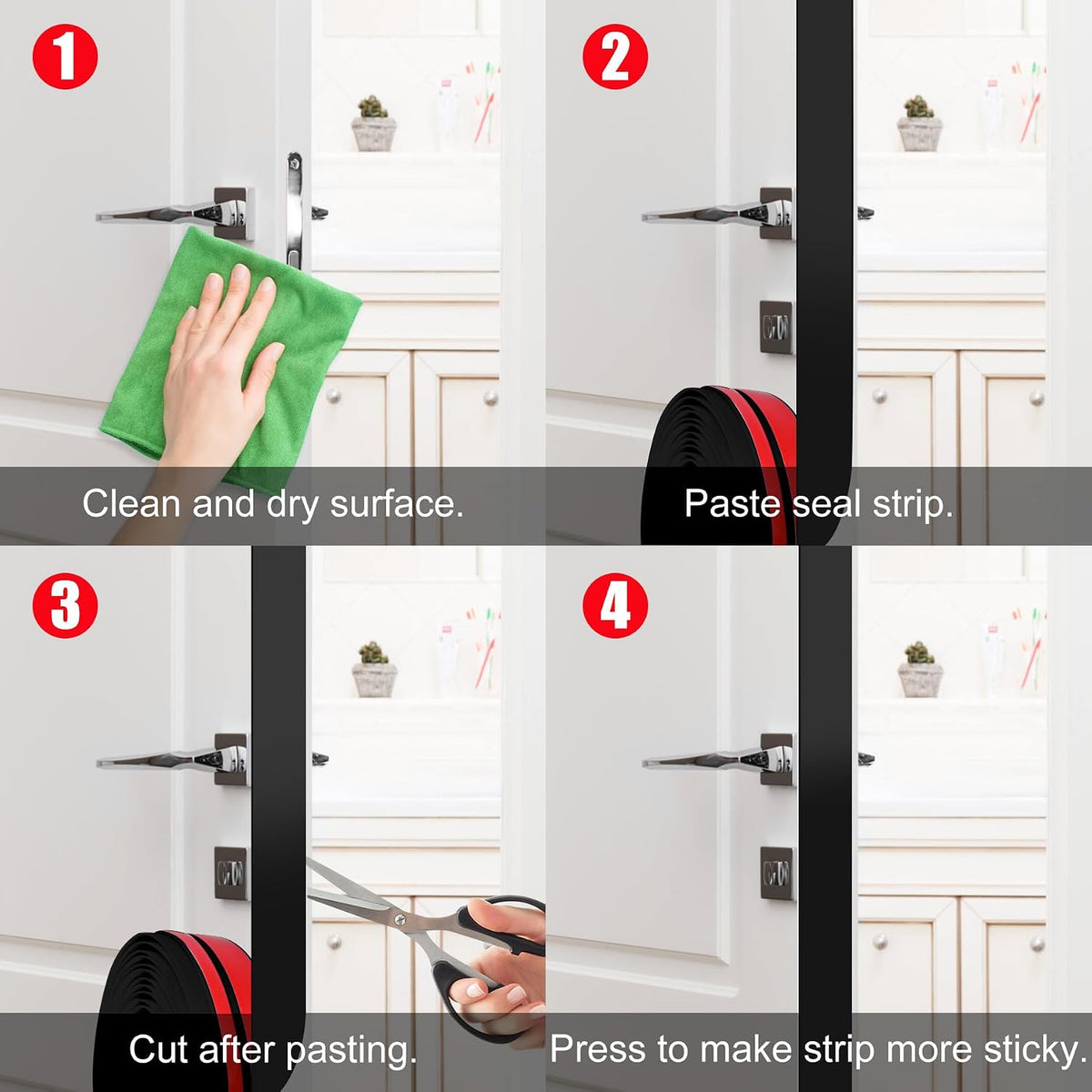 1

Clean and dry surface.

2

Paste seal strip.

3

Cut after pasting.

4

Press to make strip more sticky.