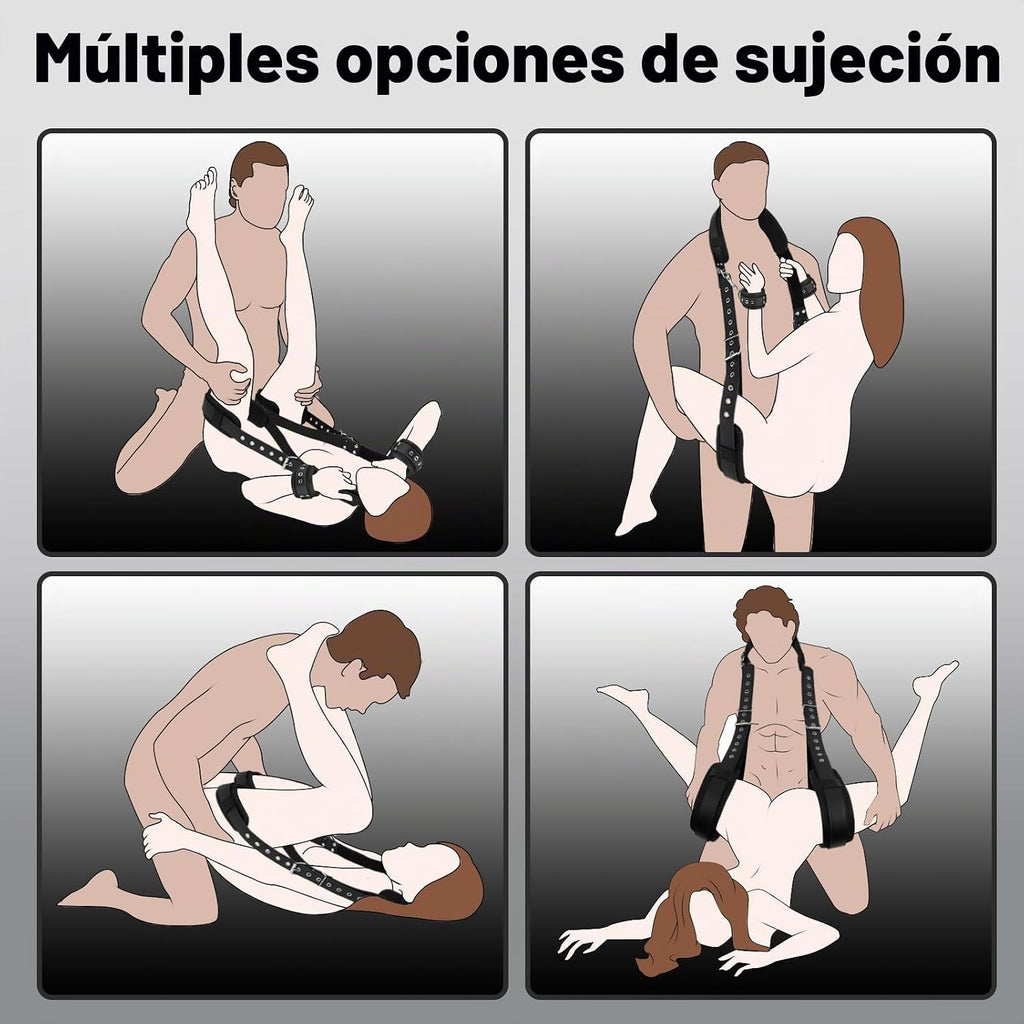 Múltiples opciones de sujeción