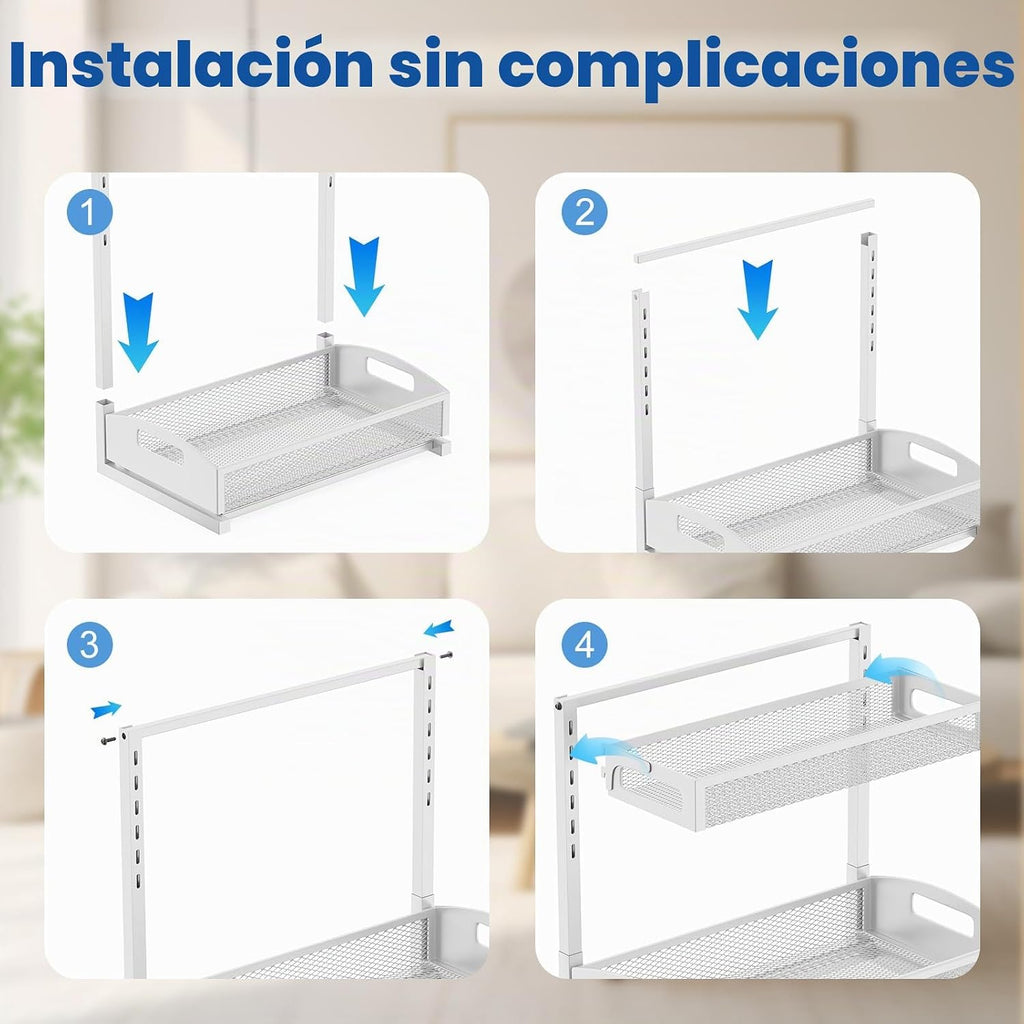 Instalación sin complicaciones

1

2

3

4