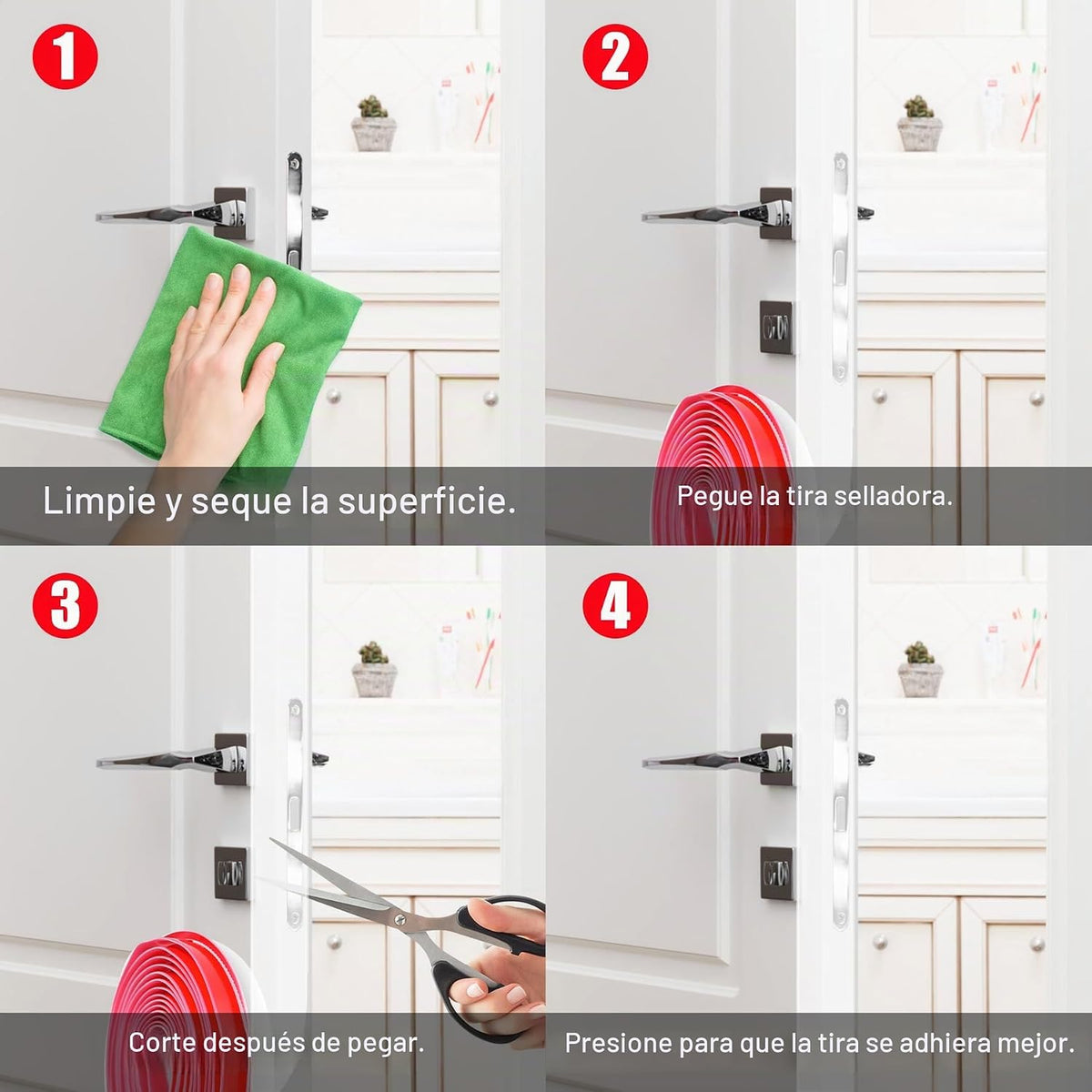 1

Limpie y seque la superficie.

2

Pegue la tira selladora.

3

Corte después de pegar.

4

Presione para que la tira se adhiera mejor.