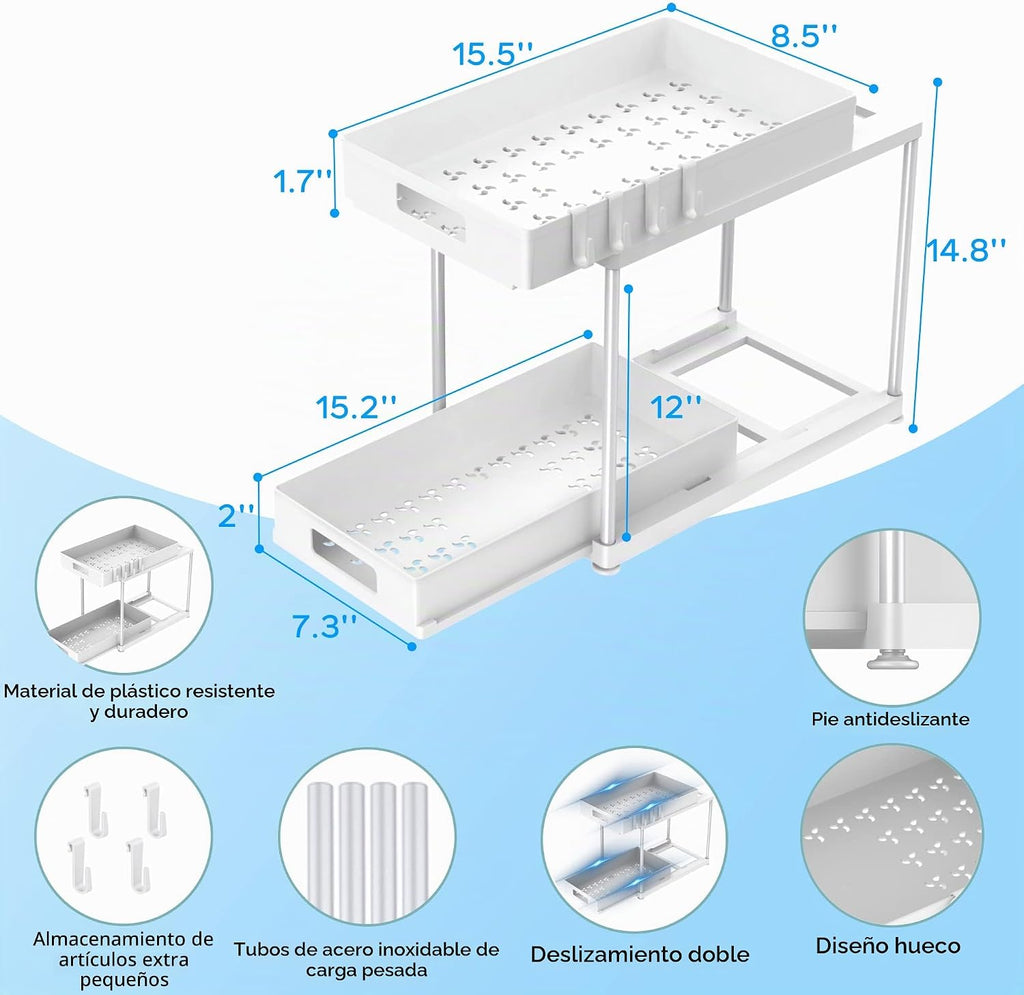 15.5''

8.5''

1.7''

14.8''

15.2''

12''

2''

7.3''

Material de plástico resistente y duradero

Pie antideslizante

Almacenamiento de artículos extra pequeños

Tubos de acero inoxidable de carga pesada

Deslizamiento doble

Diseño hueco