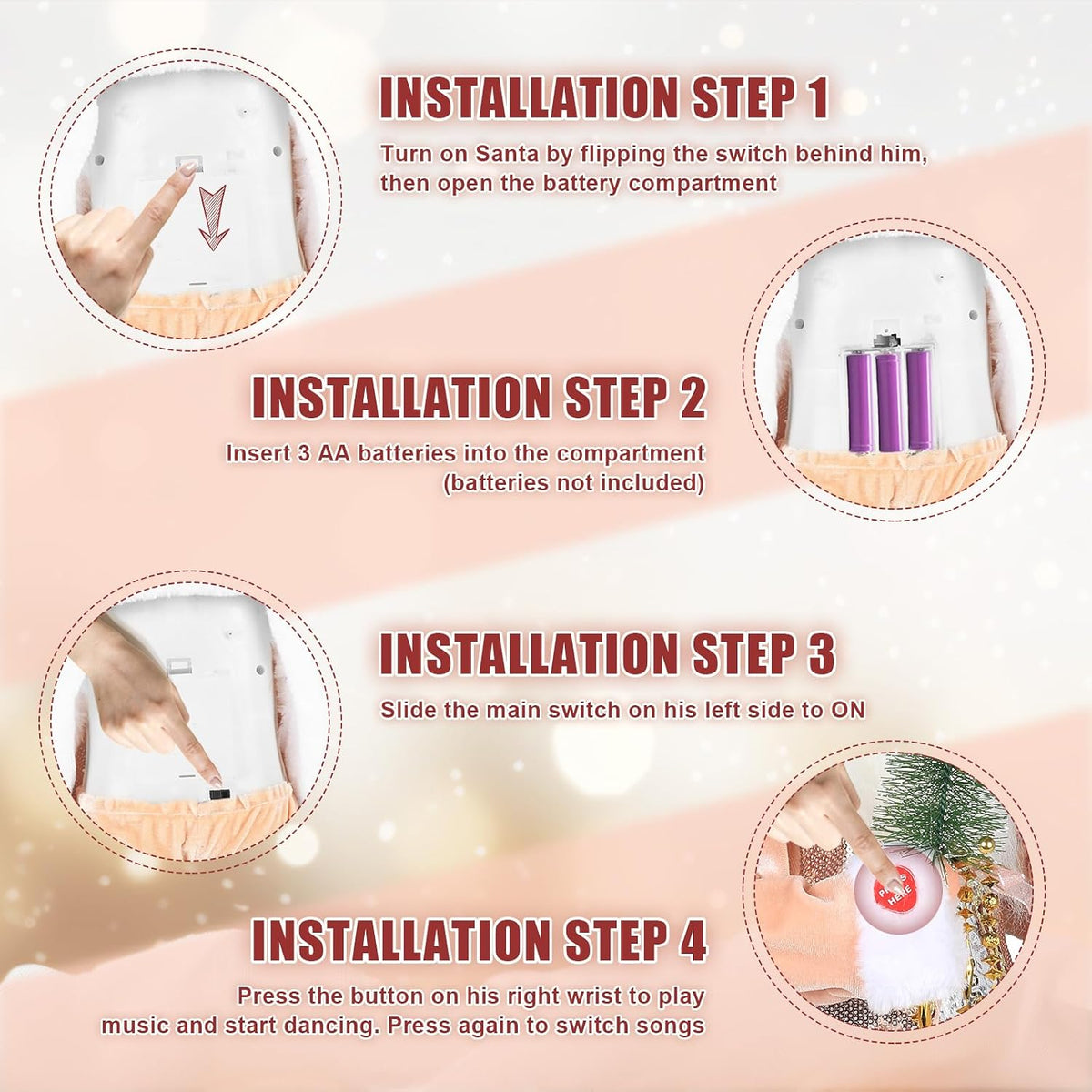 INSTALLATION STEP 1

Turn on Santa by flipping the switch behind him, then open the battery compartment

INSTALLATION STEP 2

Insert 3 AA batteries into the compartment (batteries not included)

INSTALLATION STEP 3

Slide the main switch on his left side to ON

INSTALLATION STEP 4

Press the button on his right wrist to play music and start dancing. Press again to switch songs