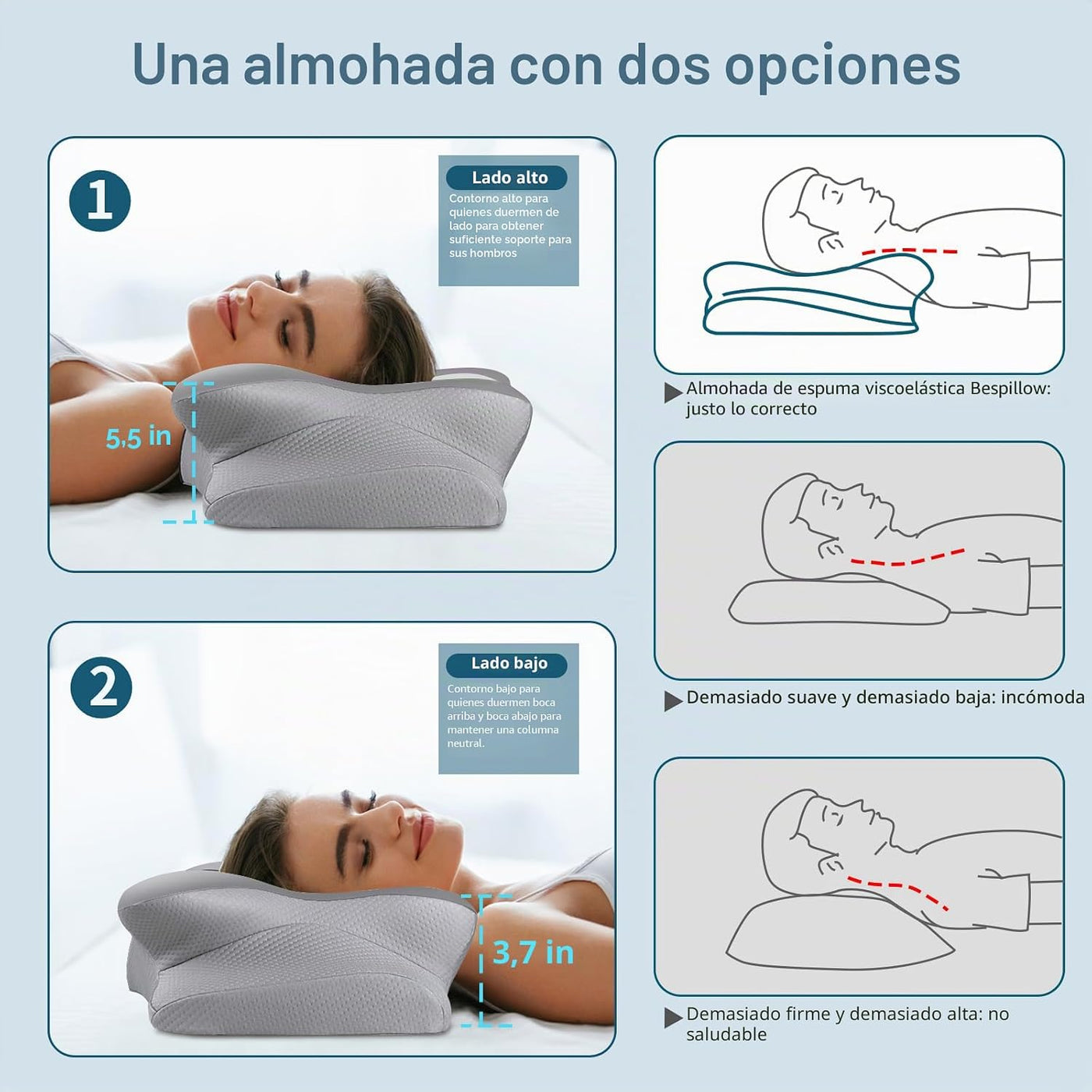 Una almohada con dos opciones

1

Lado alto

Contorno alto para quienes duermen de lado para obtener suficiente soporte para sus hombros

5,5 in

2

Lado bajo

Contorno bajo para quienes duermen boca arriba y boca abajo para mantener una columna neutral.

3,7 in

Almohada de espuma viscoelástica Bespillow: justo lo correcto

Demasiado suave y demasiado baja: incómoda

Demasiado firme y demasiado alta: no saludable