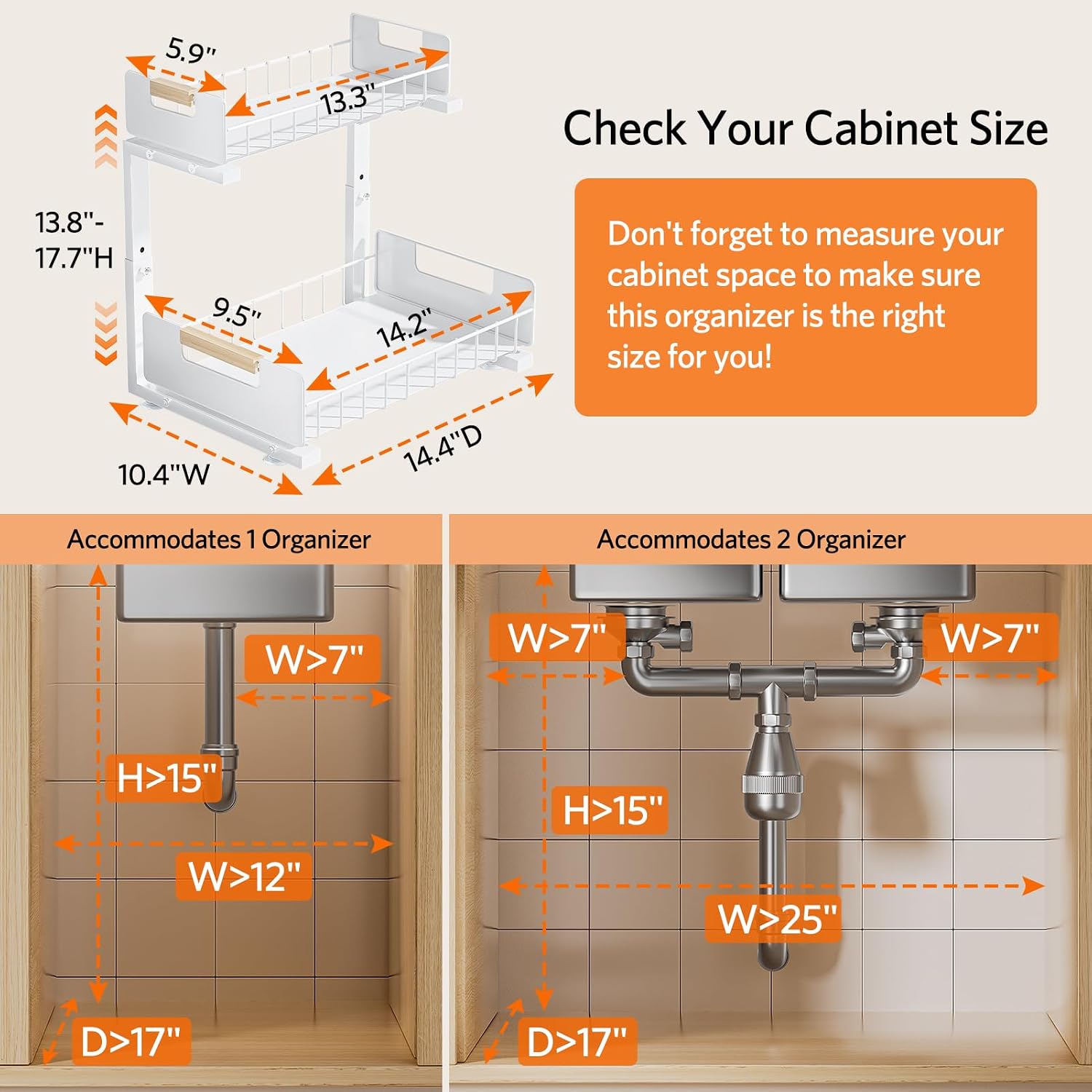 5.9"
13.3"
13.8"-17.7"H
9.5"
14.2"
10.4"W
14.4"D

Check Your Cabinet Size

Don't forget to measure your cabinet space to make sure this organizer is the right size for you!

Accommodates 1 Organizer

W>7"
H>15"
W>12"
D>17"

Accommodates 2 Organizer

W>7"
W>7"
H>15"
W>25"
D>17"