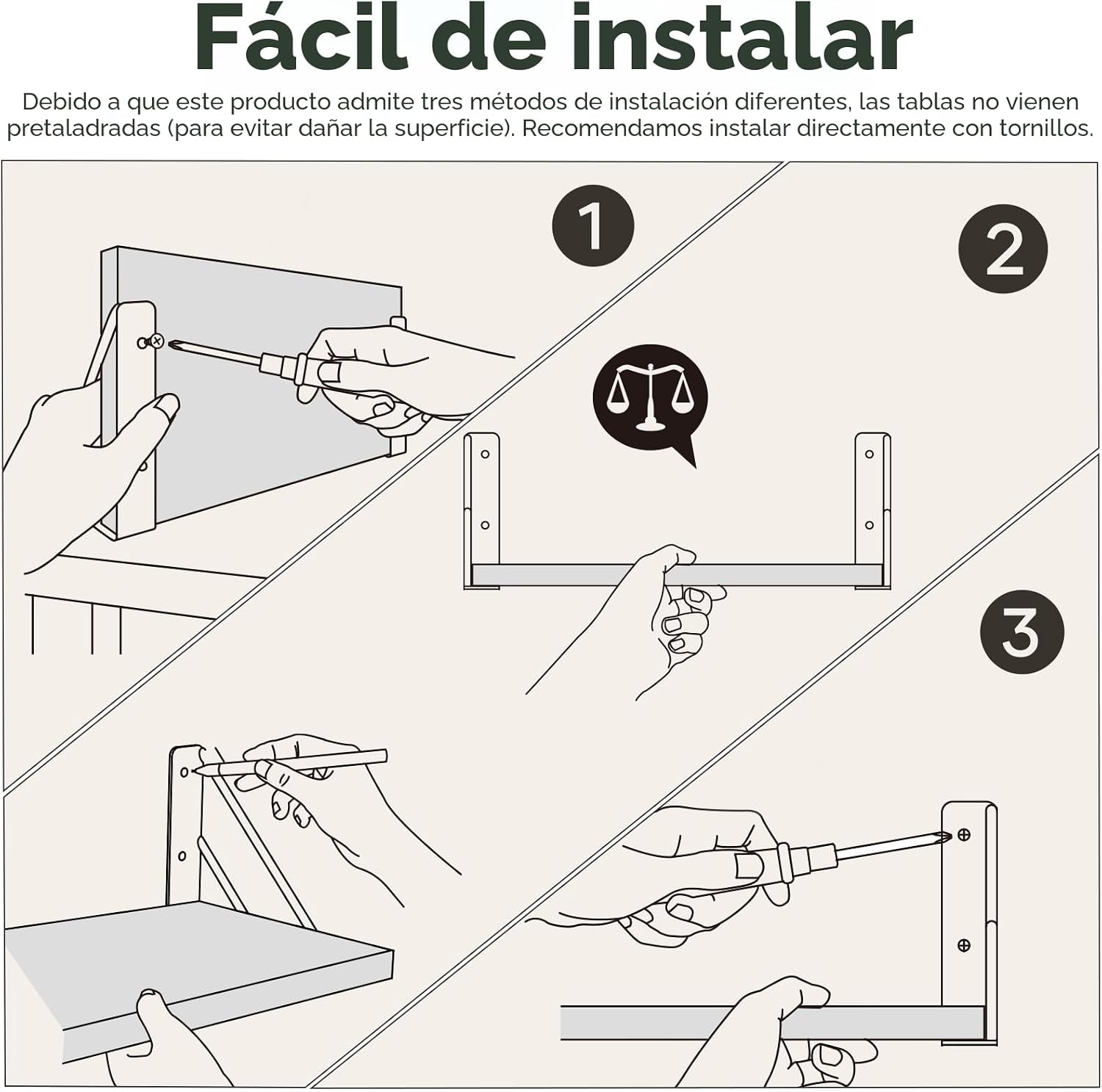 Fácil de instalar

Debido a que este producto admite tres métodos de instalación diferentes, las tablas no vienen pretaladradas (para evitar dañar la superficie). Recomendamos instalar directamente con tornillos.

1

2

3