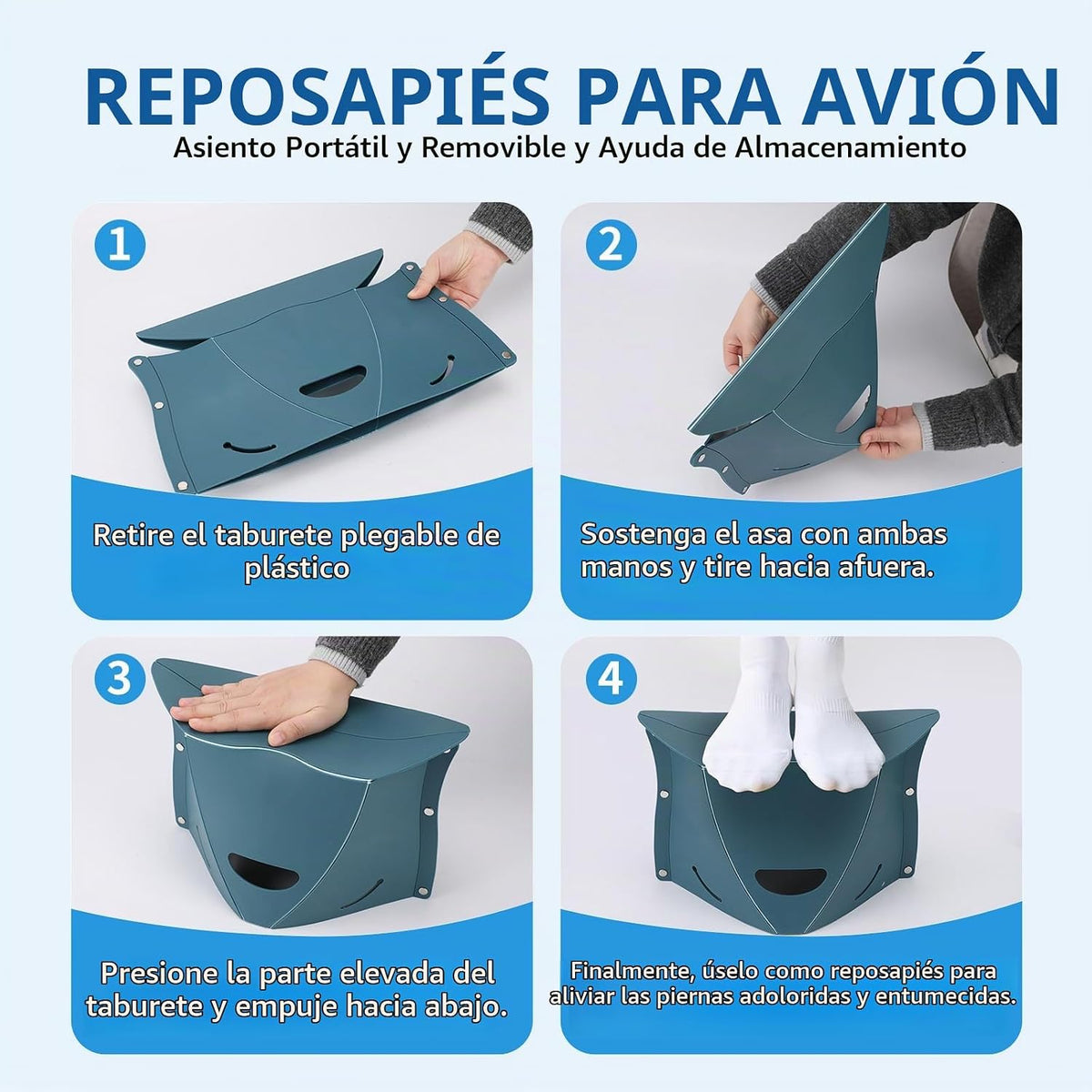 REPOSAPIÉS PARA AVIÓN
Asiento Portátil y Removible y Ayuda de Almacenamiento

1

Retire el taburete plegable de plástico

2

Sostenga el asa con ambas manos y tire hacia afuera.

3

Presione la parte elevada del taburete y empuje hacia abajo.

4

Finalmente, úselo como reposapiés para aliviar las piernas adoloridas y entumecidas.