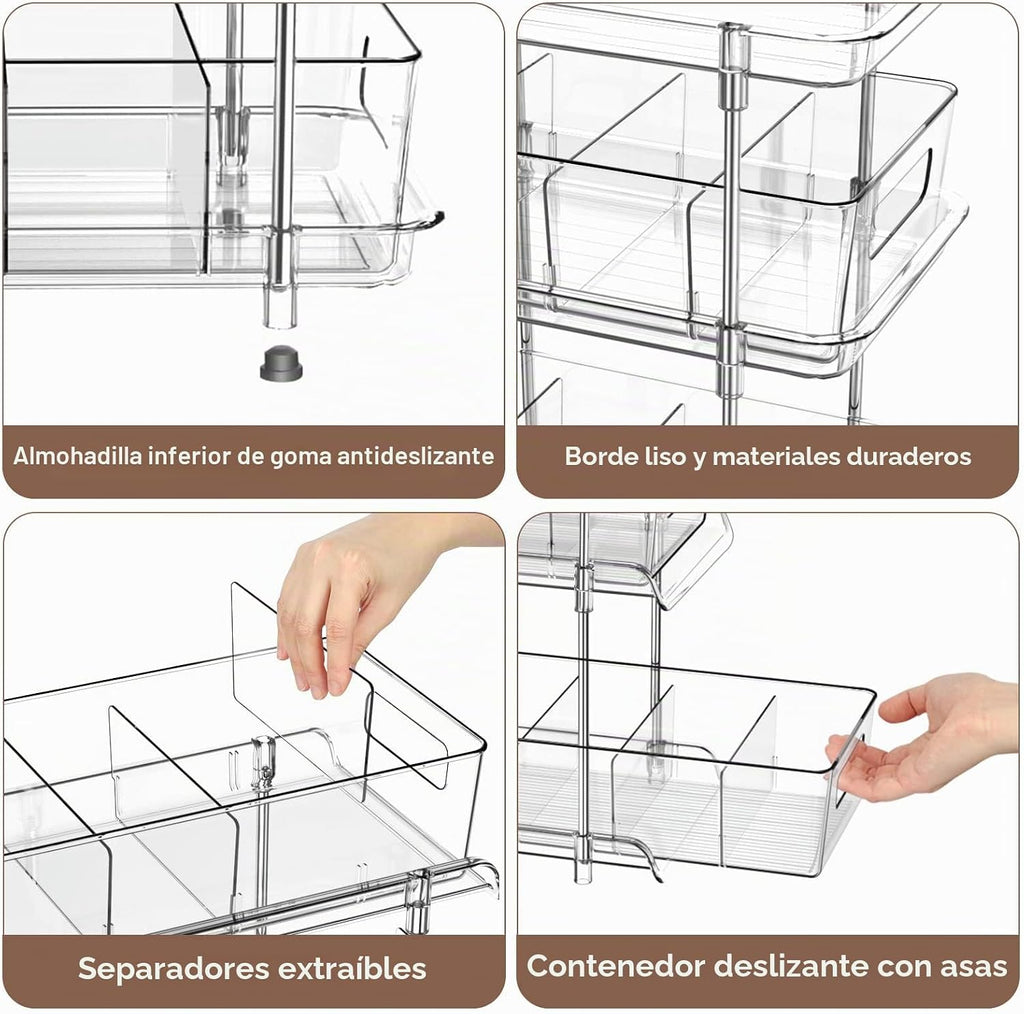 Almohadilla inferior de goma antideslizante

Borde liso y materiales duraderos

Separadores extraíbles

Contenedor deslizante con asas