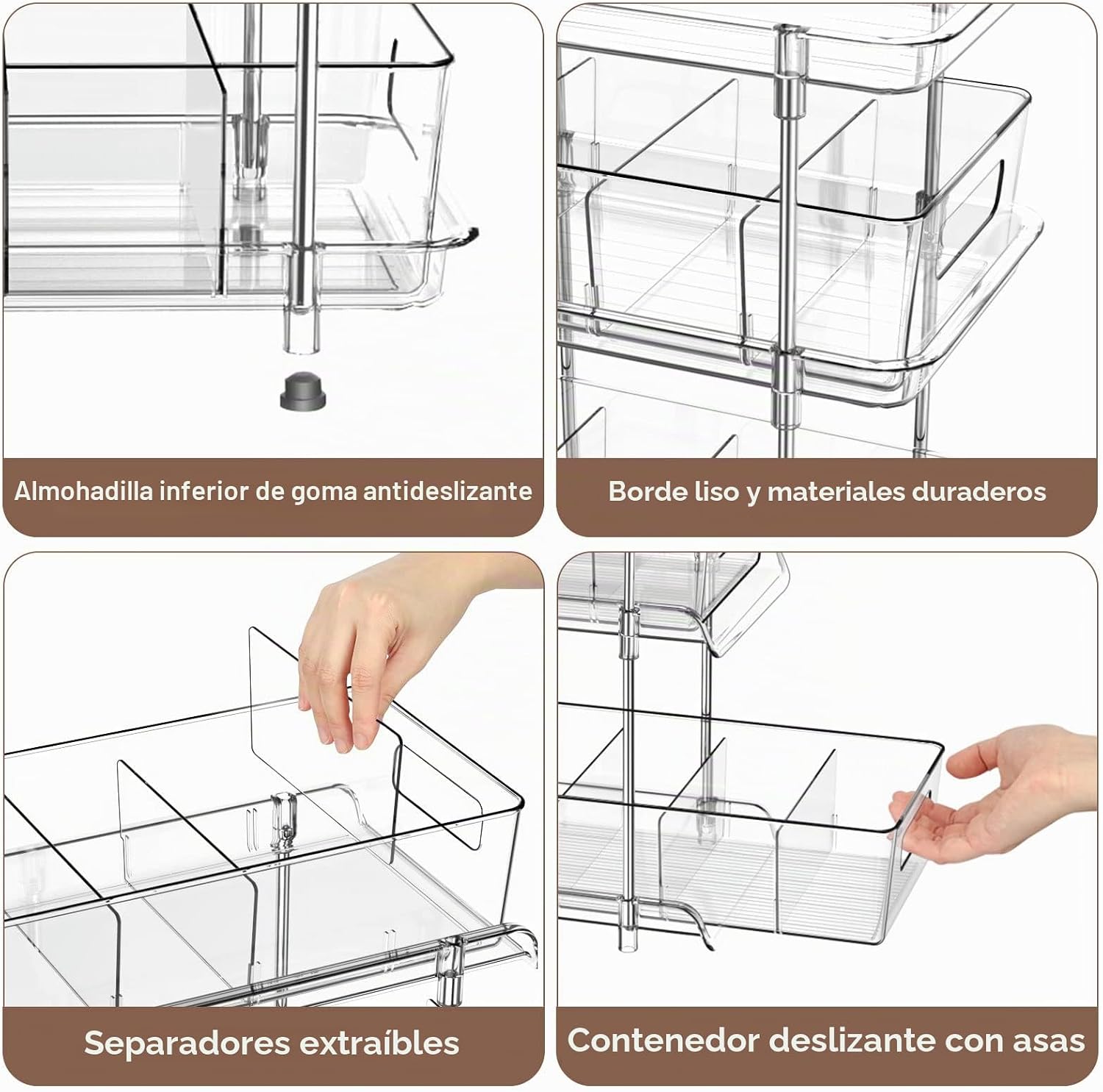 Almohadilla inferior de goma antideslizante

Borde liso y materiales duraderos

Separadores extraíbles

Contenedor deslizante con asas