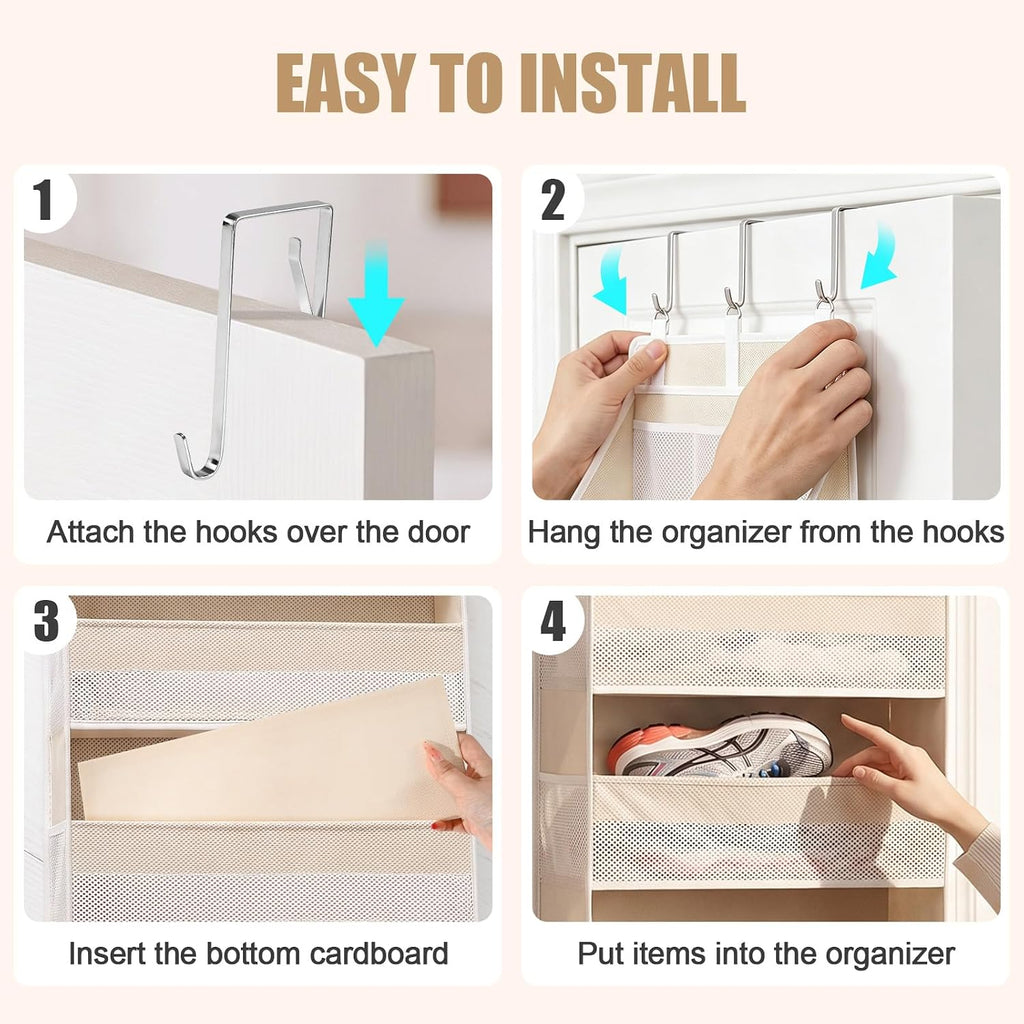 EASY TO INSTALL

1

Attach the hooks over the door

2

Hang the organizer from the hooks

3

Insert the bottom cardboard

4

Put items into the organizer