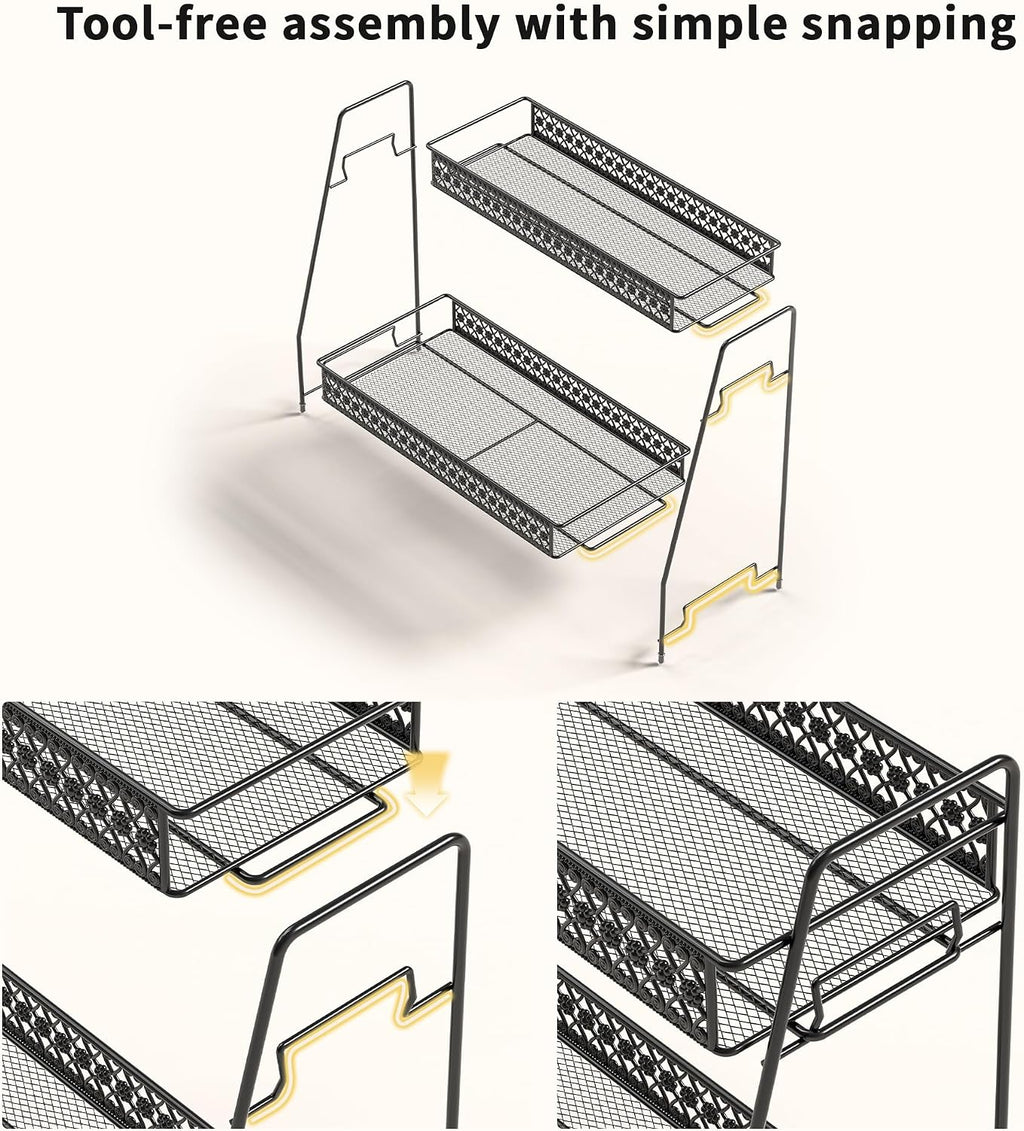 Tool-free assembly with simple snapping