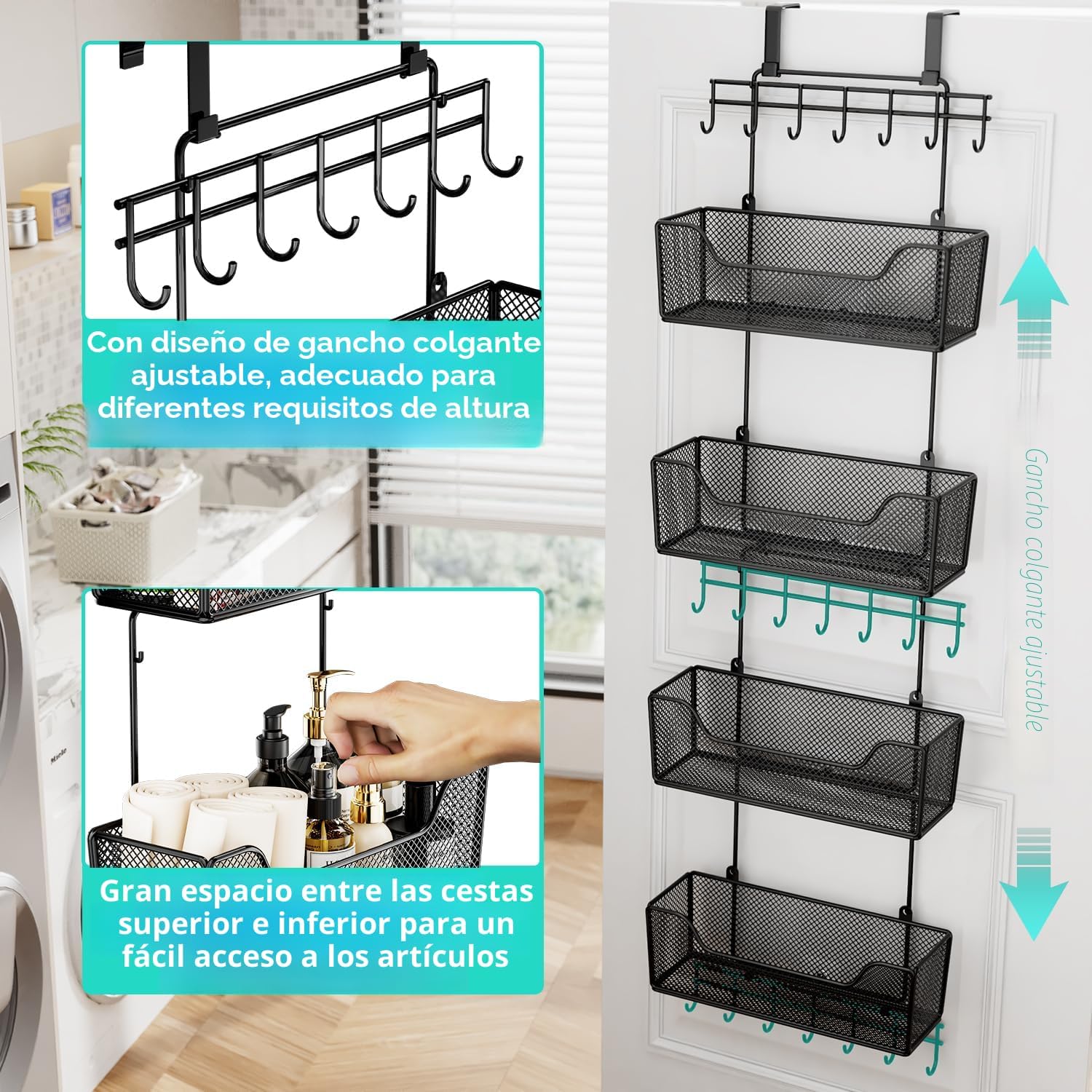 Con diseño de gancho colgante ajustable, adecuado para diferentes requisitos de altura

Gran espacio entre las cestas superior e inferior para un fácil acceso a los artículos

Gancho colgante ajustable