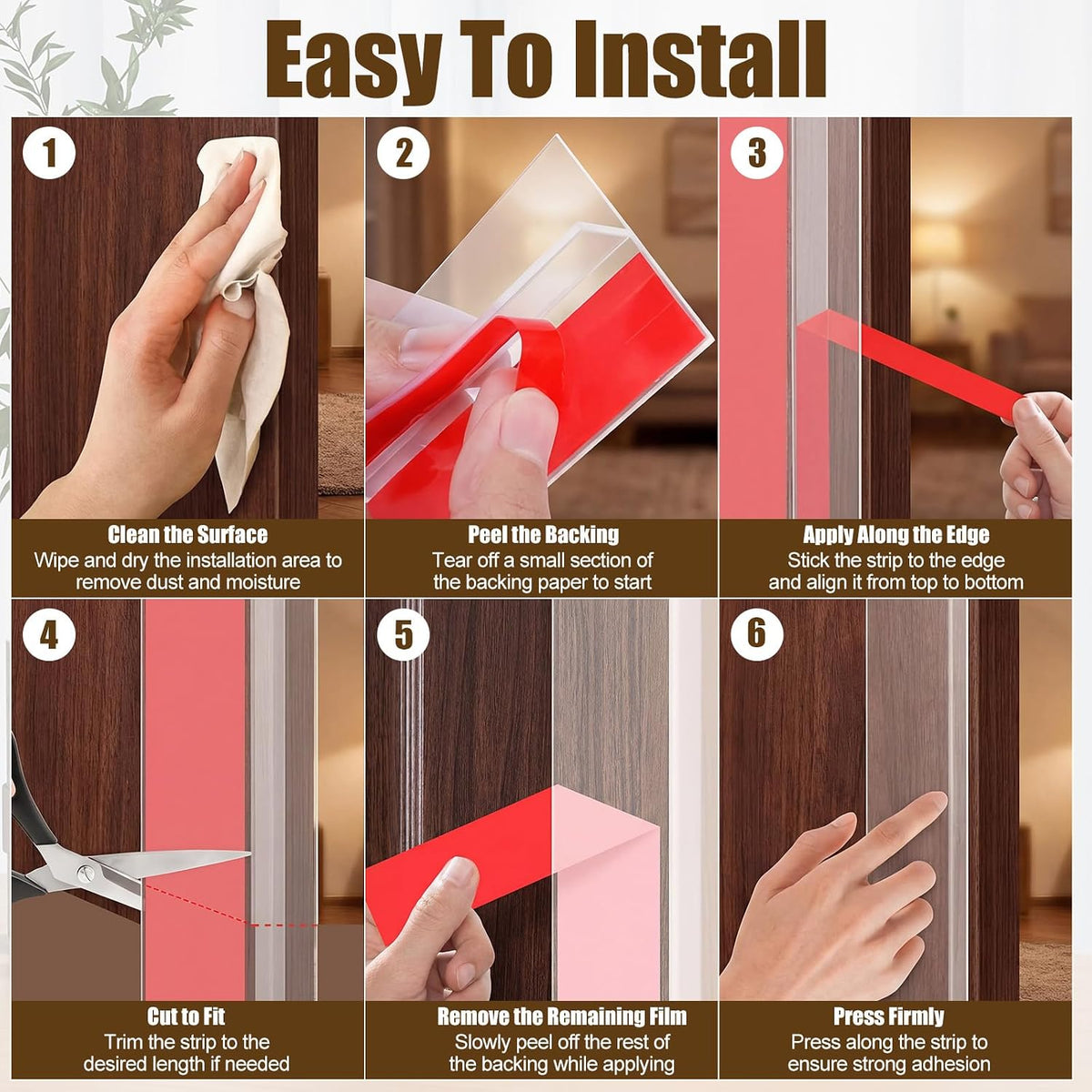 Easy To Install

1

Clean the Surface

Wipe and dry the installation area to remove dust and moisture

2

Peel the Backing

Tear off a small section of the backing paper to start

3

Apply Along the Edge

Stick the strip to the edge and align it from top to bottom

4

Cut to Fit

Trim the strip to the desired length if needed

5

Remove the Remaining Film

Slowly peel off the rest of the backing while applying

6

Press Firmly

Press along the strip to ensure strong adhesion