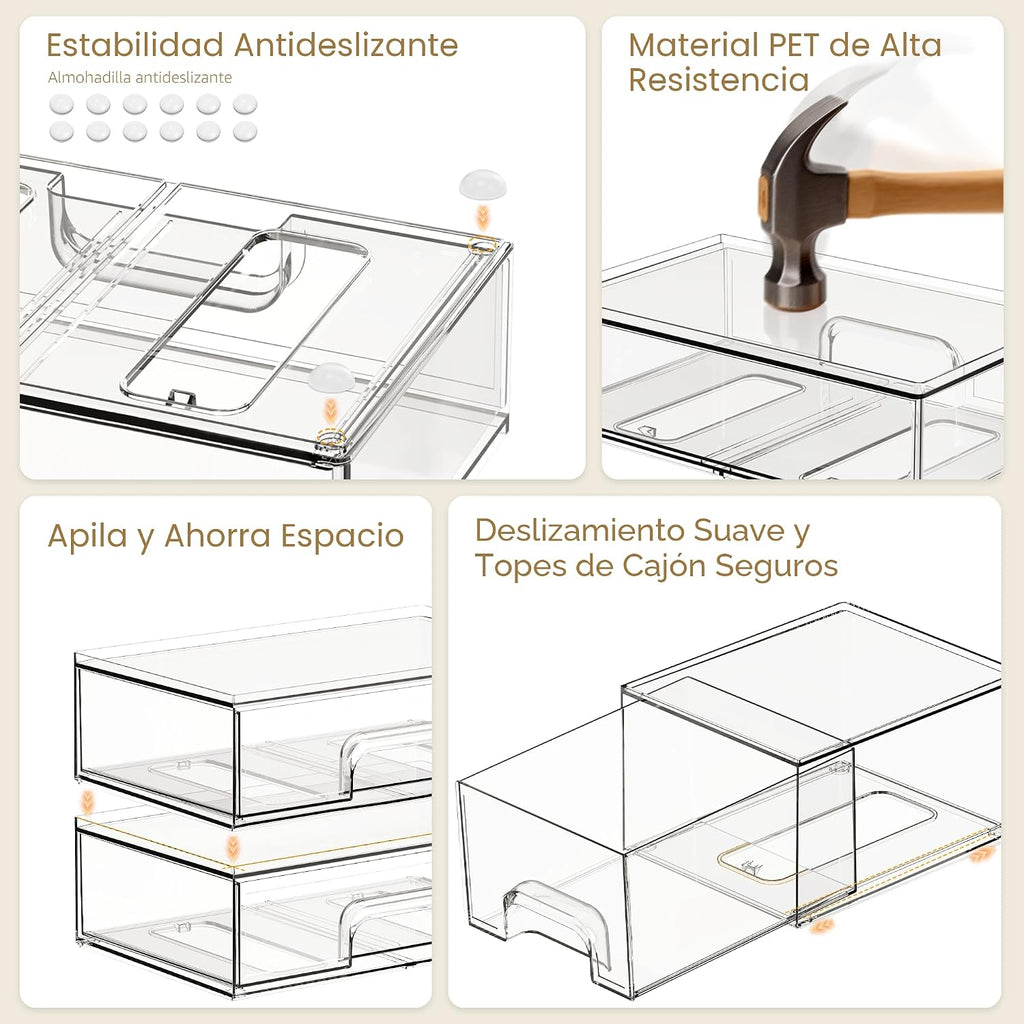 Estabilidad Antideslizante

Almohadilla antideslizante

Material PET de Alta Resistencia

Apila y Ahorra Espacio

Deslizamiento Suave y Topes de Cajón Seguros