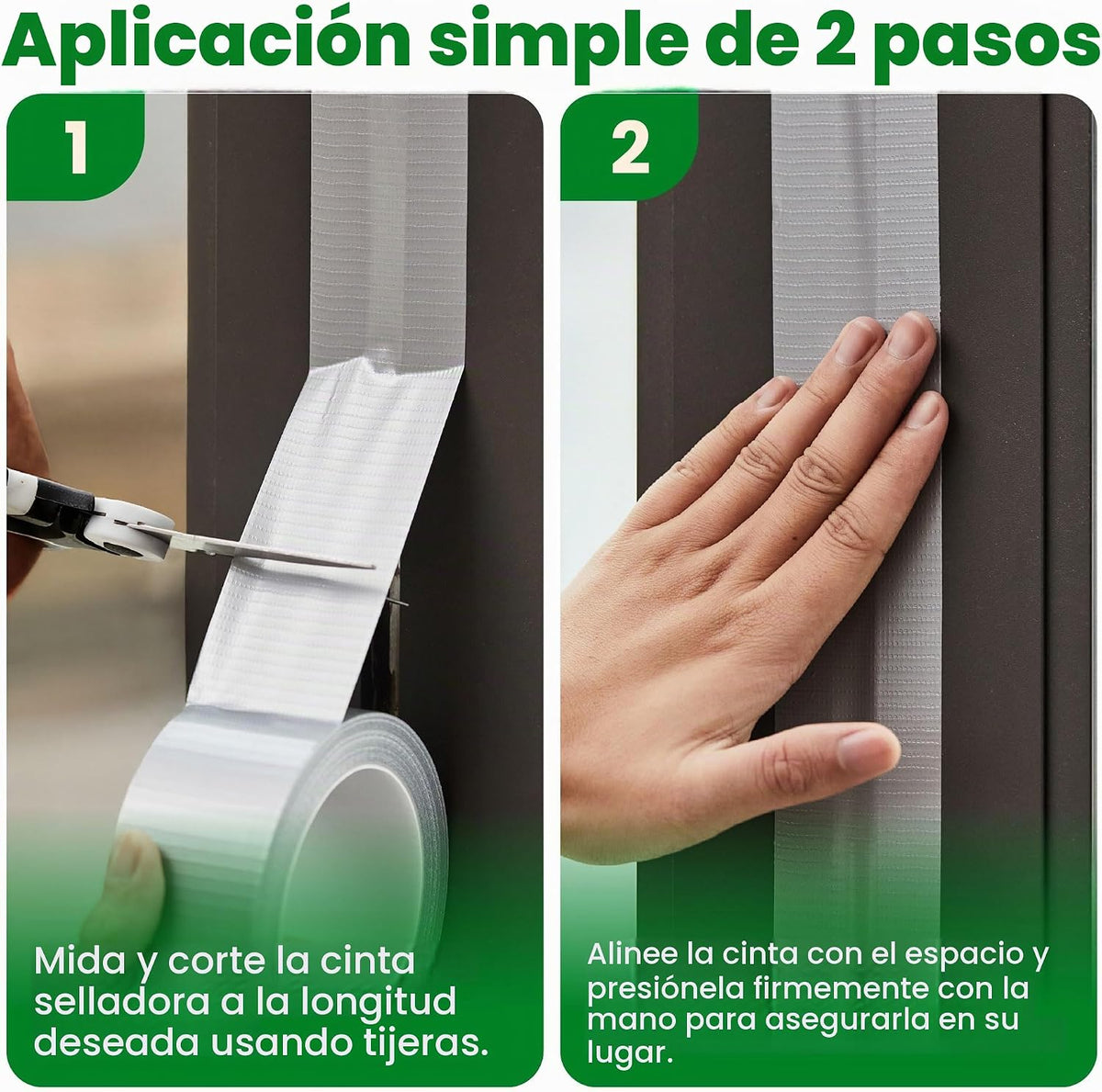 Aplicación simple de 2 pasos

1

Mida y corte la cinta selladora a la longitud deseada usando tijeras.

2

Alinee la cinta con el espacio y presiónela firmemente con la mano para asegurarla en su lugar.